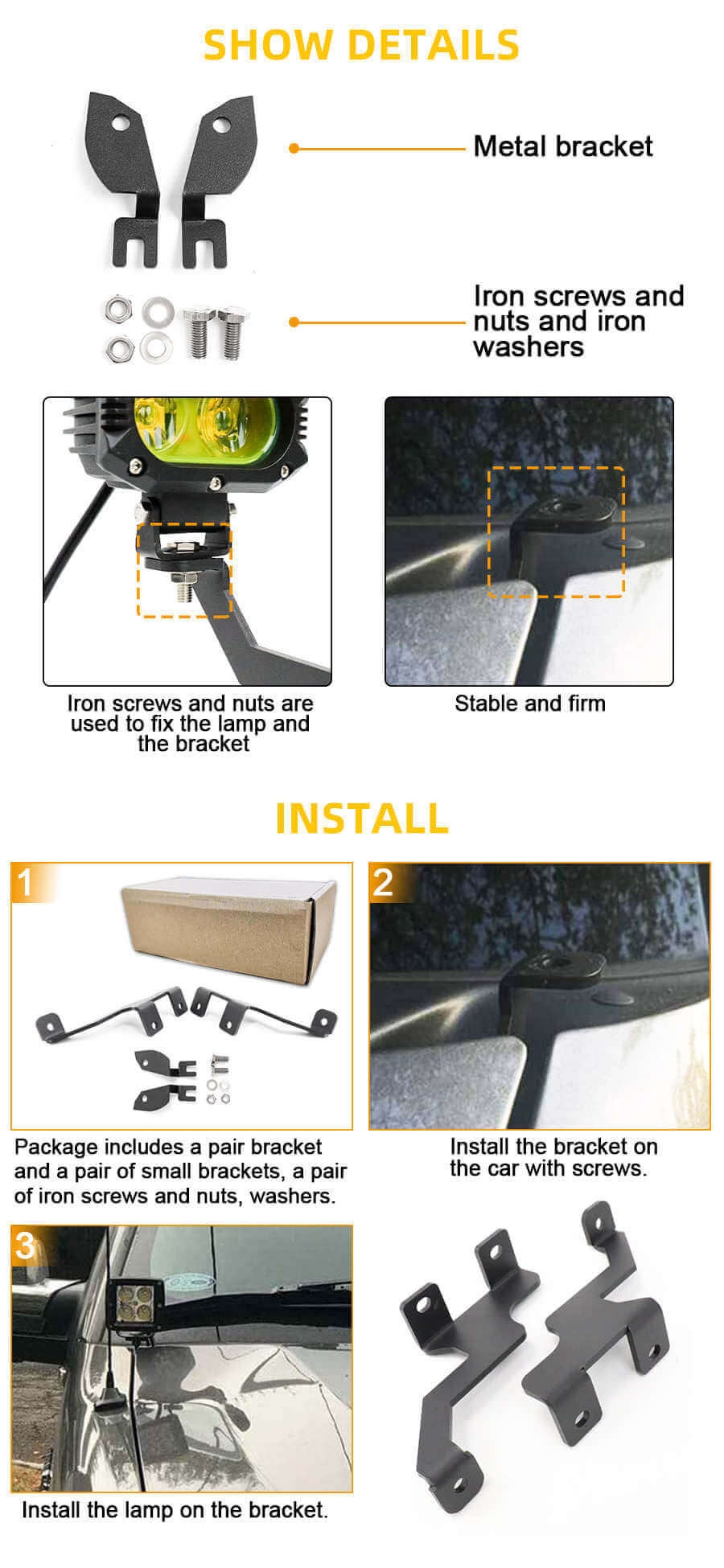 SHOW DETAILS

Metal bracket

Iron screws and nuts and iron washers

Iron screws and nuts are used to fix the lamp and the bracket

Stable and firm

INSTALL

1

Package includes a pair bracket and a pair of small brackets, a pair of iron screws and nuts, washers.

2

Install the bracket on the car with screws.

3

Install the lamp on the bracket.