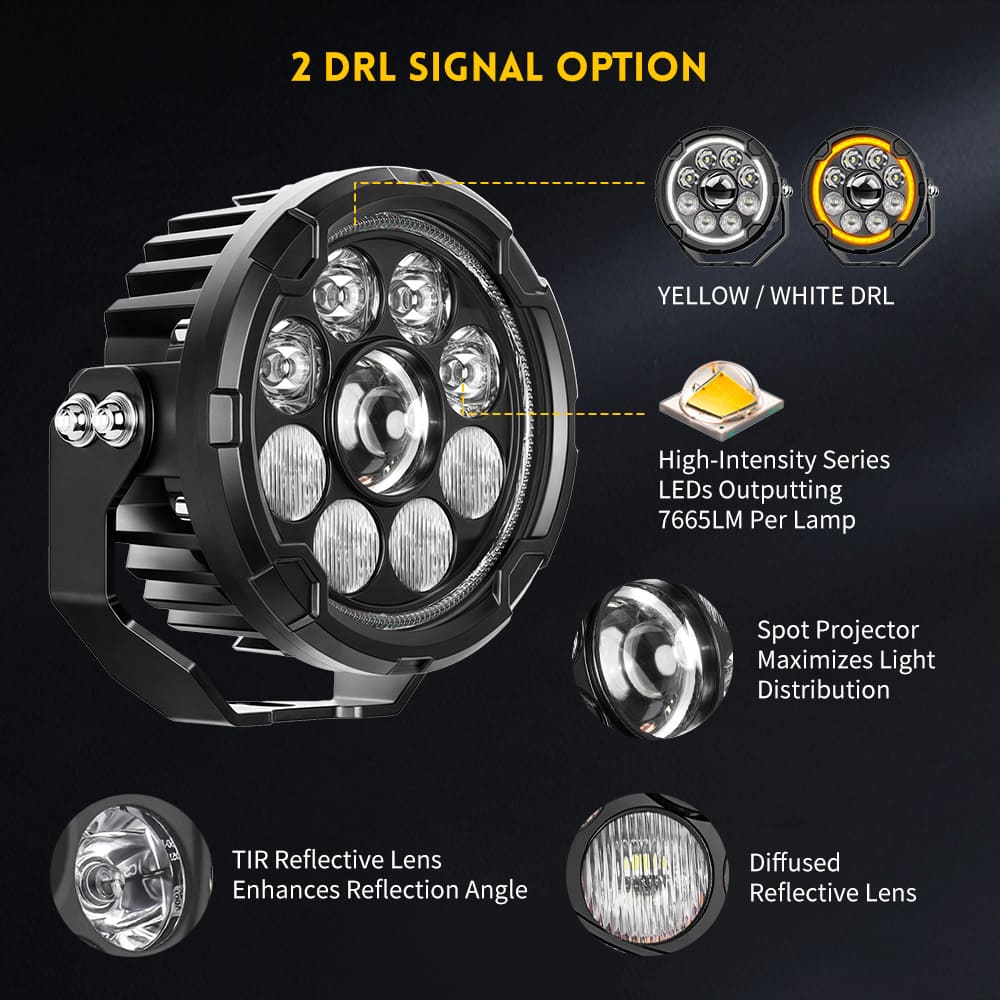 2 DRL SIGNAL OPTION

YELLOW / WHITE DRL

High-Intensity Series LEDs Outputting 7665LM Per Lamp

Spot Projector Maximizes Light Distribution

TIR Reflective Lens Enhances Reflection Angle

Diffused Reflective Lens