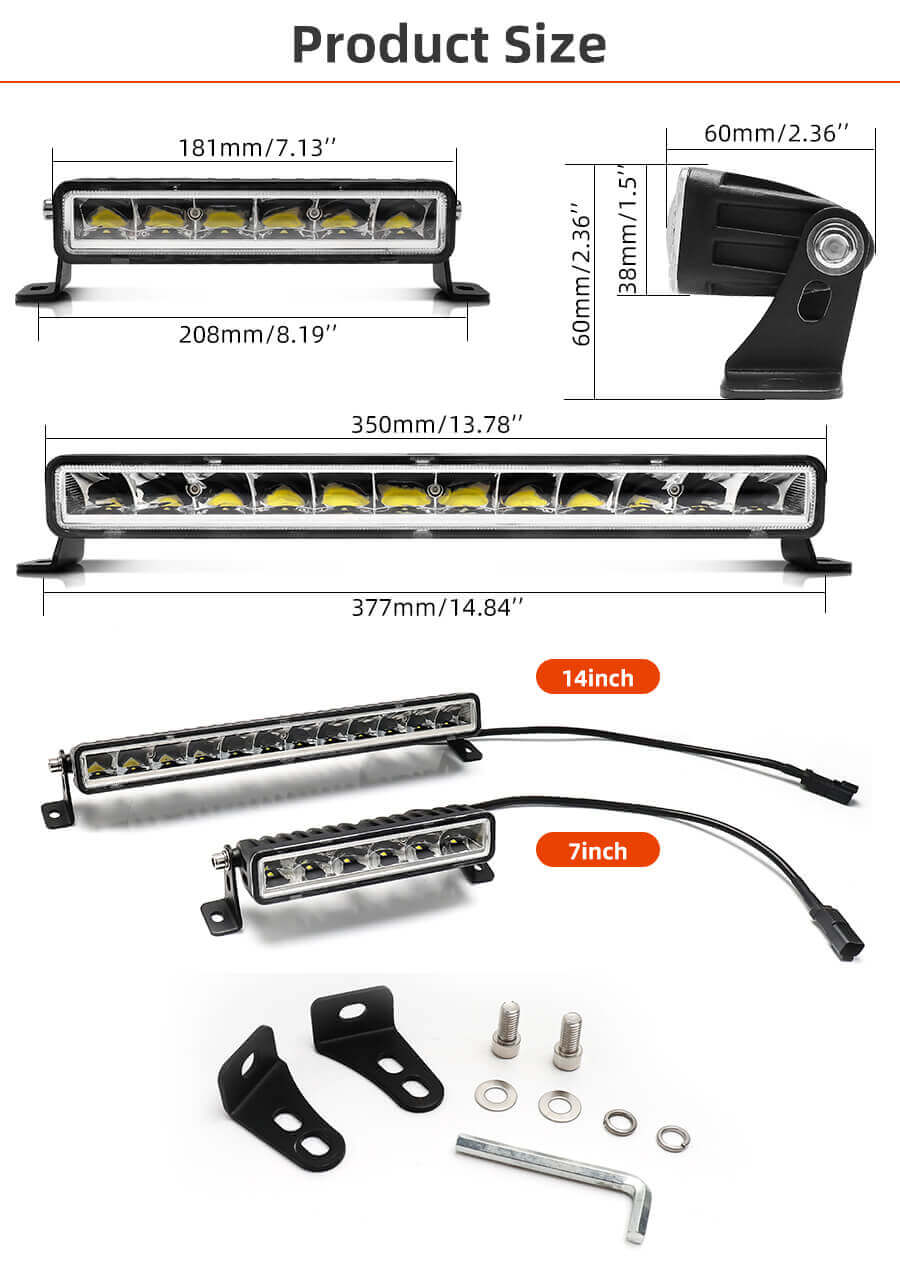 Product Size

181mm/7.13''

208mm/8.19''

60mm/2.36''

60mm/2.36''

38mm/1.5''

350mm/13.78''

377mm/14.84''

14inch

7inch